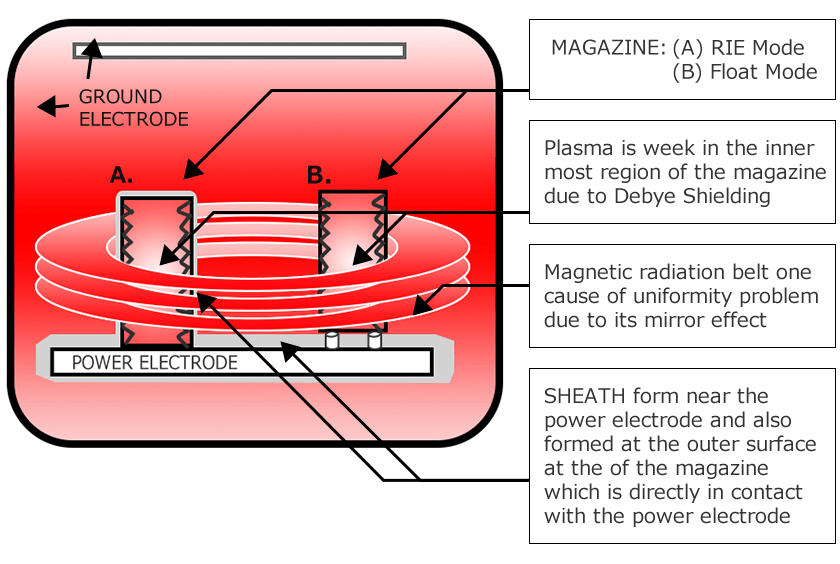 GROUND ELECTRODE

A.

B.

POWER ELECTRODE

MAGAZINE: (A) RIE Mode
(B) Float Mode

Plasma is week in the inner most region of the magazine due to Debye Shielding

Magnetic radiation belt one cause of uniformity problem due to its mirror effect

SHEATH form near the power electrode and also formed at the outer surface at the of the magazine which is directly in contact with the power electrode